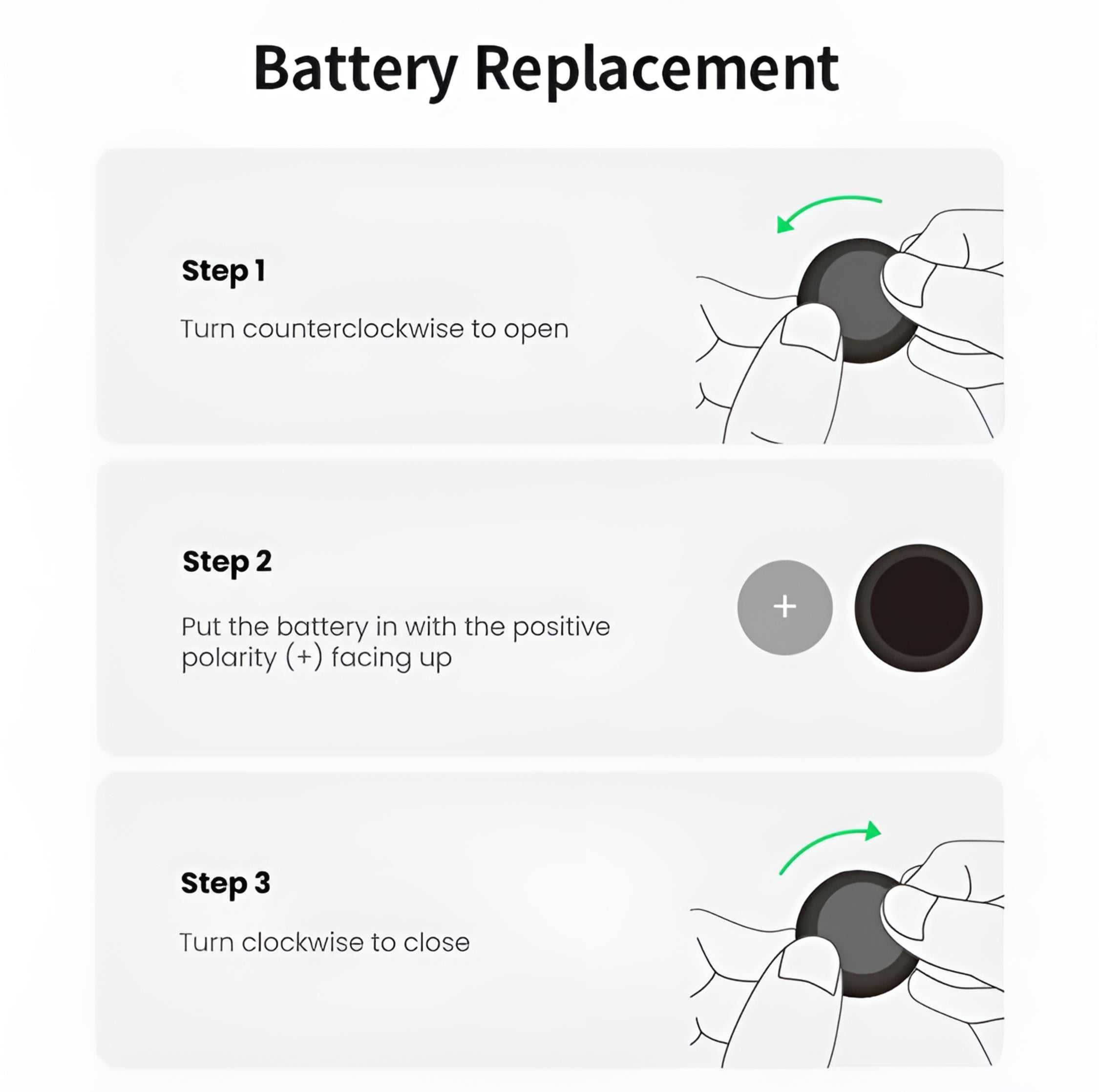 Battery Replacement

Step 1

Turn counterclockwise to open

Step 2

Put the battery in with the positive polarity (+) facing up

+

Step 3

Turn clockwise to close